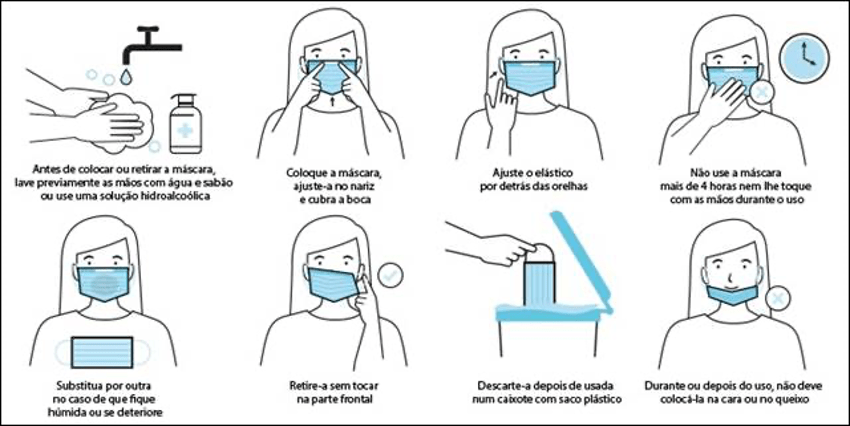 Antes de colocar ou retirar a máscara, lave previamente as mãos com água e sabão ou use uma solução hidroalcoólica

Coloque a máscara, ajuste-a no nariz e cubra a boca

Ajuste o elástico por detrás das orelhas

Não use a máscara mais de 4 horas nem lhe toque com as mãos durante o uso

Substitua por outra no caso de que fique húmida ou se deteriore

Retire-a sem tocar na parte frontal

Descarte-a depois de usada num caixote com saco plástico

Durante ou depois do uso, não deve colocá-la na cara ou no queixo